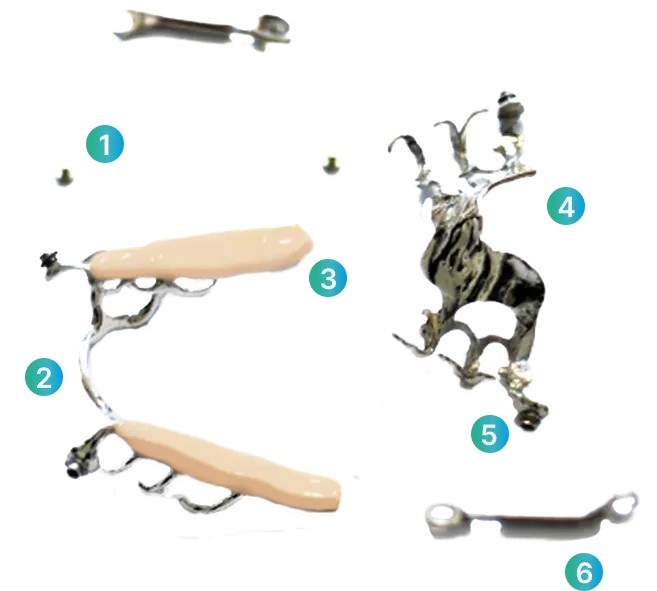 1
4
3
2
5
6